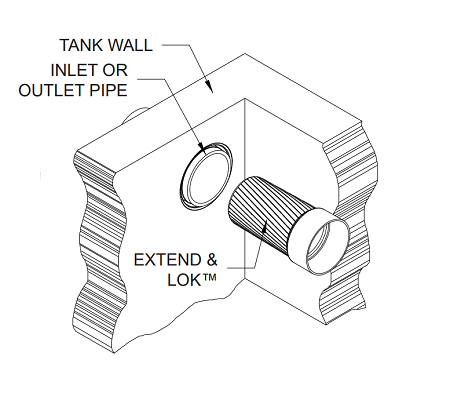 TANK WALL

INLET OR
OUTLET PIPE

EXTEND &
LOK™