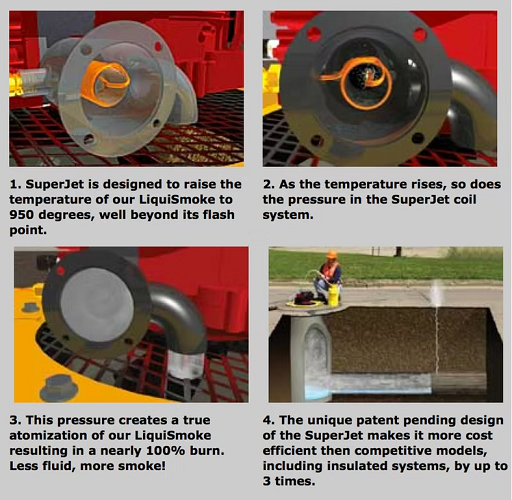 1. SuperJet is designed to raise the temperature of our LiquiSmoke to 950 degrees, well beyond its flash point.

2. As the temperature rises, so does the pressure in the SuperJet coil system.

3. This pressure creates a true atomization of our LiquiSmoke resulting in a nearly 100% burn. Less fluid, more smoke!

4. The unique patent pending design of the SuperJet makes it more cost efficient then competitive models, including insulated systems, by up to 3 times.